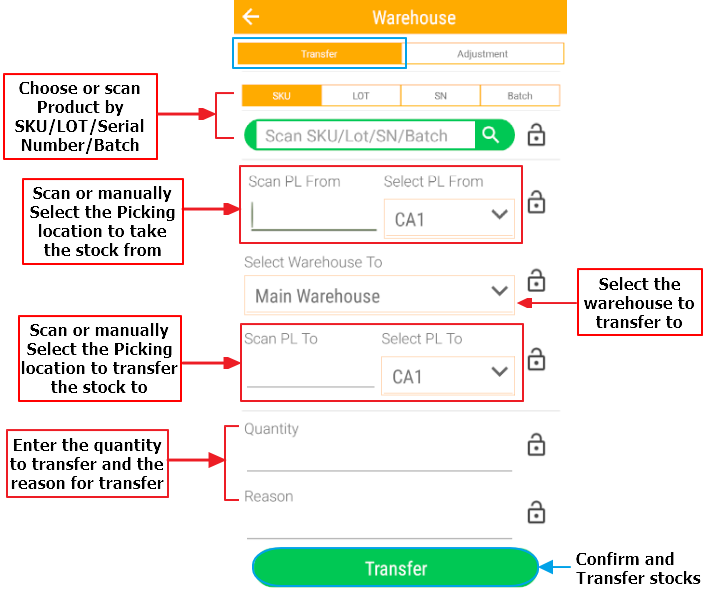 Warehouse

Transfer
Adjustment

Choose or scan Product by SKU/LOT/Serial Number/Batch

SKU
LOT
SN
Batch

Scan SKU/Lot/SN/Batch

Scan or manually Select the Picking location to take the stock from

Scan PL From
Select PL From
CA1

Select Warehouse To
Main Warehouse

Select the warehouse to transfer to

Scan or manually Select the Picking location to transfer the stock to

Scan PL To
Select PL To
CA1

Enter the quantity to transfer and the reason for transfer

Quantity

Reason

Transfer

Confirm and Transfer stocks